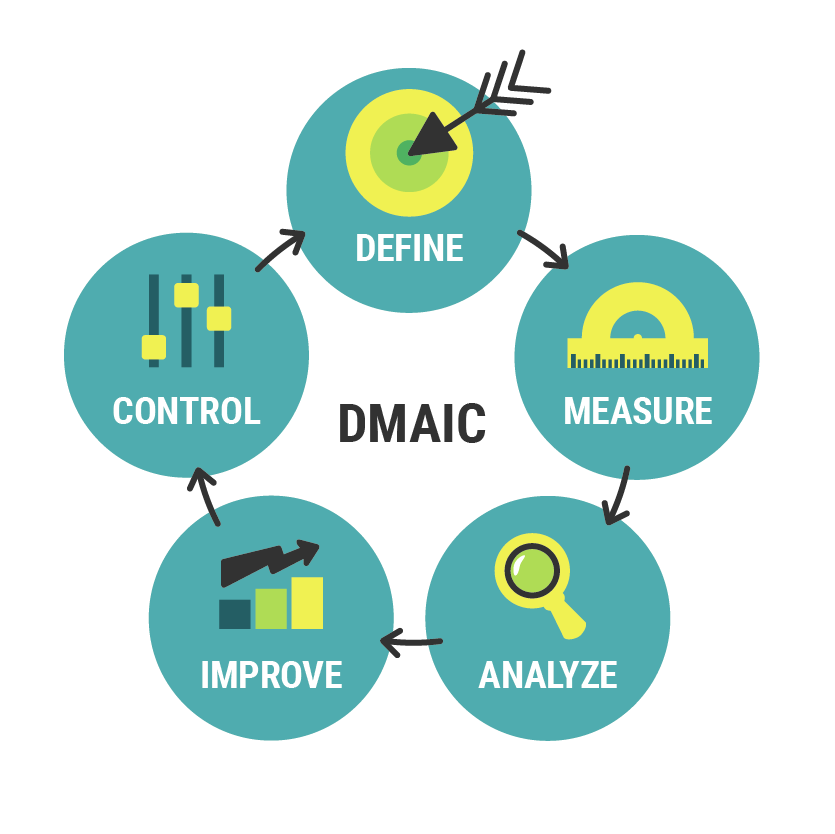 DEFINE

MEASURE

ANALYZE

IMPROVE

CONTROL

DMAIC